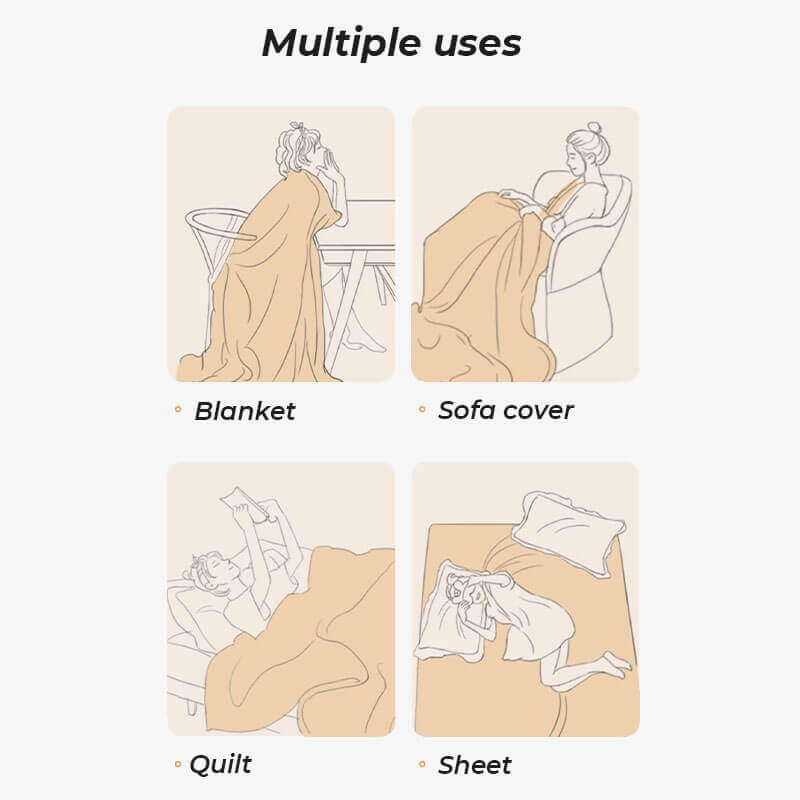 Multiple uses

◦ Blanket

◦ Sofa cover

◦ Quilt

◦ Sheet